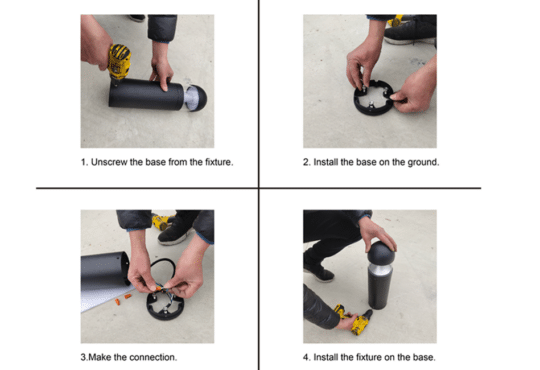 1. Unscrew the base from the fixture.

2. Install the base on the ground.

3.Make the connection.

4. Install the fixture on the base.